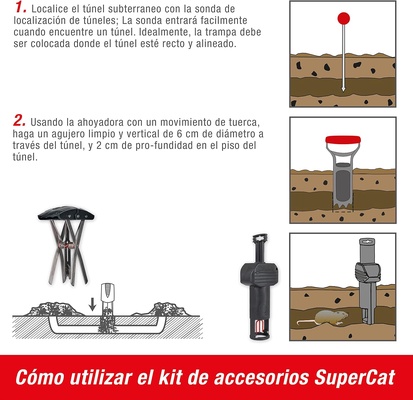 1. Localice el túnel subterraneo con la sonda de localización de túneles; La sonda entrará facilmente cuando encuentre un túnel. Idealmente, la trampa debe ser colocada donde el túnel esté recto y alineado.

2. Usando la ahoyadora con un movimiento de tuerca, haga un agujero limpio y vertical de 6 cm de diámetro a través del túnel, y 2 cm de pro-fundidad en el piso del túnel.

Cómo utilizar el kit de accesorios SuperCat